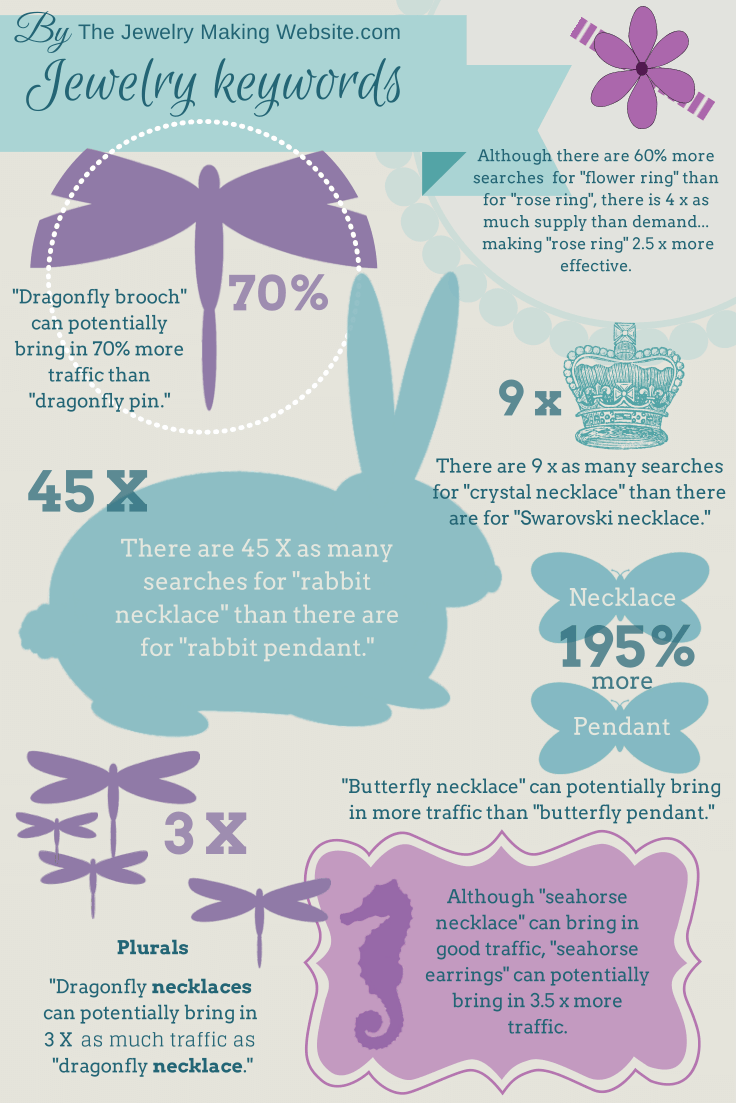 By The Jewelry Making Website.com

Jewelry keywords

Although there are 60% more searches for "flower ring" than for "rose ring", there is 4 x as much supply than demand... making "rose ring" 2.5 x more effective.

70%

"Dragonfly brooch" can potentially bring in 70% more traffic than "dragonfly pin."

9 x

There are 9 x as many searches for "crystal necklace" than there are for "Swarovski necklace."

45 X

There are 45 X as many searches for "rabbit necklace" than there are for "rabbit pendant."

Necklace
195%
more
Pendant

"Butterfly necklace" can potentially bring in more traffic than "butterfly pendant."

3 X

Plurals

"Dragonfly necklaces can potentially bring in 3 X as much traffic as "dragonfly necklace."

Although "seahorse necklace" can bring in good traffic, "seahorse earrings" can potentially bring in 3.5 x more traffic.